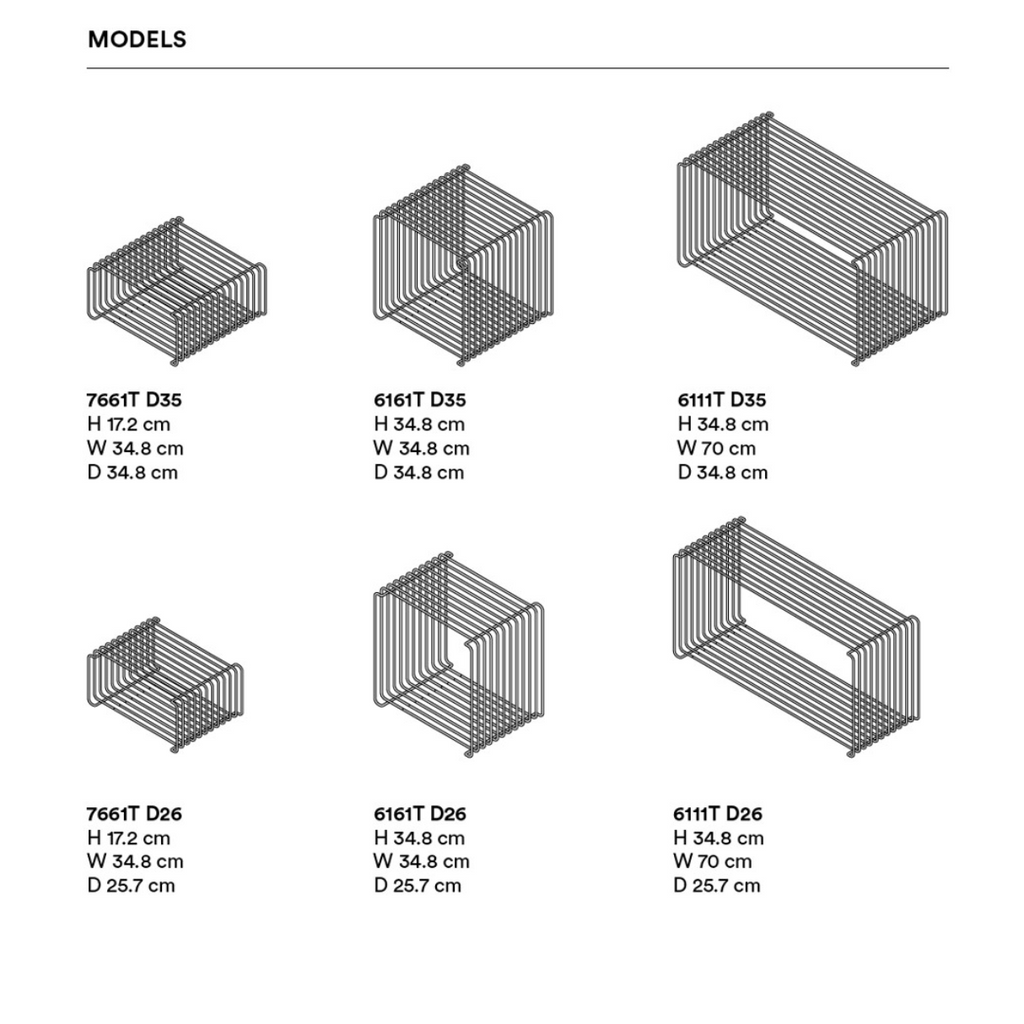 MODELS

7661T D35
H 17.2 cm
W 34.8 cm
D 34.8 cm

6161T D35
H 34.8 cm
W 34.8 cm
D 34.8 cm

6111T D35
H 34.8 cm
W 70 cm
D 34.8 cm

7661T D26
H 17.2 cm
W 34.8 cm
D 25.7 cm

6161T D26
H 34.8 cm
W 34.8 cm
D 25.7 cm

6111T D26
H 34.8 cm
W 70 cm
D 25.7 cm